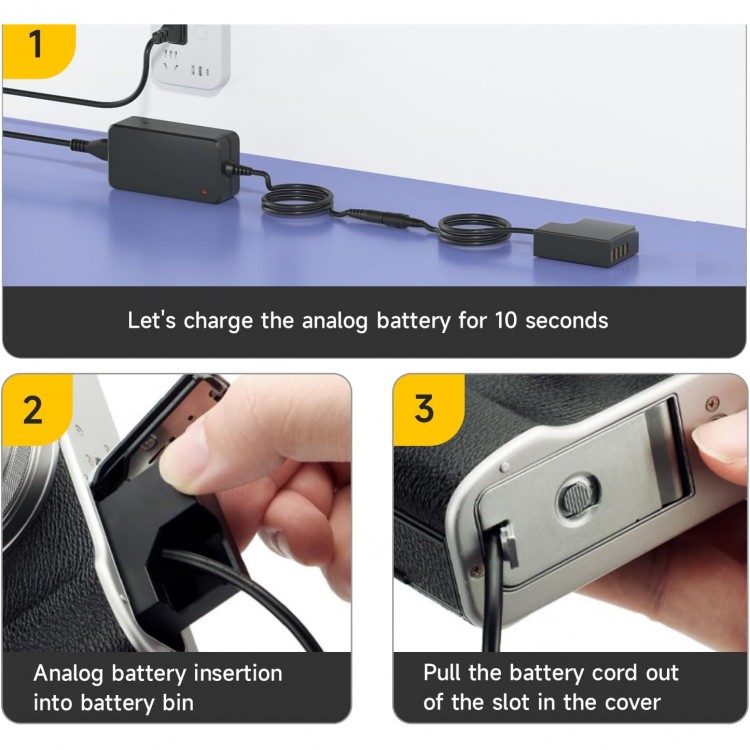 1

Let's charge the analog battery for 10 seconds

2

Analog battery insertion into battery bin

3

Pull the battery cord out of the slot in the cover